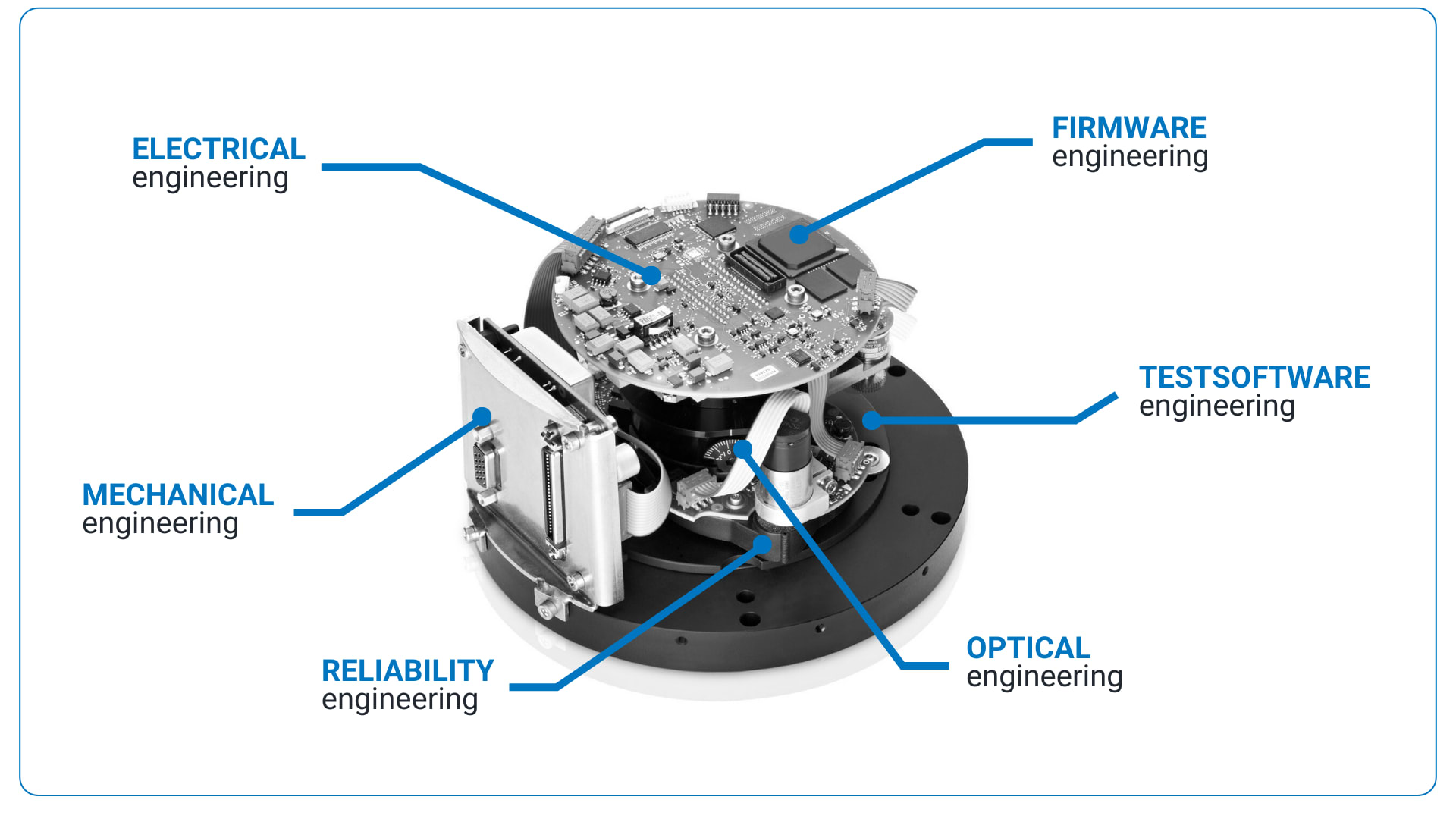 ELECTRICAL
engineering

FIRMWARE
engineering

TESTSOFTWARE
engineering

MECHANICAL
engineering

RELIABILITY
engineering

OPTICAL
engineering